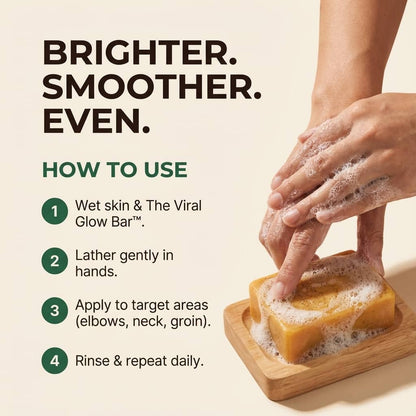 BRIGHTER.
SMOOTHER.
EVEN.

HOW TO USE

1 Wet skin & The Viral Glow Bar™.

2 Lather gently in hands.

3 Apply to target areas (elbows, neck, groin).

4 Rinse & repeat daily.